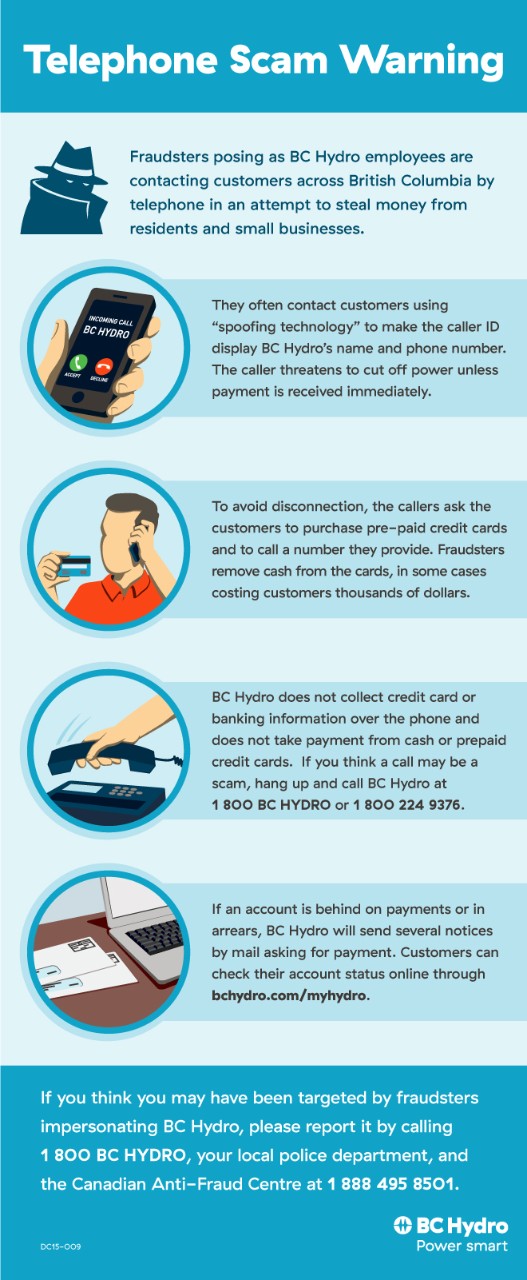 Telephone Scam Warning

Fraudsters posing as BC Hydro employees are contacting customers across British Columbia by telephone in an attempt to steal money from residents and small businesses.

INCOMING CALL
BC HYDRO
ACCEPT DECLINE

They often contact customers using "spoofing technology" to make the caller ID display BC Hydro's name and phone number. The caller threatens to cut off power unless payment is received immediately.

To avoid disconnection, the callers ask the customers to purchase pre-paid credit cards and to call a number they provide. Fraudsters remove cash from the cards, in some cases costing customers thousands of dollars.

BC Hydro does not collect credit card or banking information over the phone and does not take payment from cash or prepaid credit cards. If you think a call may be a scam, hang up and call BC Hydro at 1 800 BC HYDRO or 1 800 224 9376.

If an account is behind on payments or in arrears, BC Hydro will send several notices by mail asking for payment. Customers can check their account status online through bchydro.com/myhydro.

If you think you may have been targeted by fraudsters impersonating BC Hydro, please report it by calling 1 800 BC HYDRO, your local police department, and the Canadian Anti-Fraud Centre at 1 888 495 8501.

DC15-009

BC Hydro
Power smart