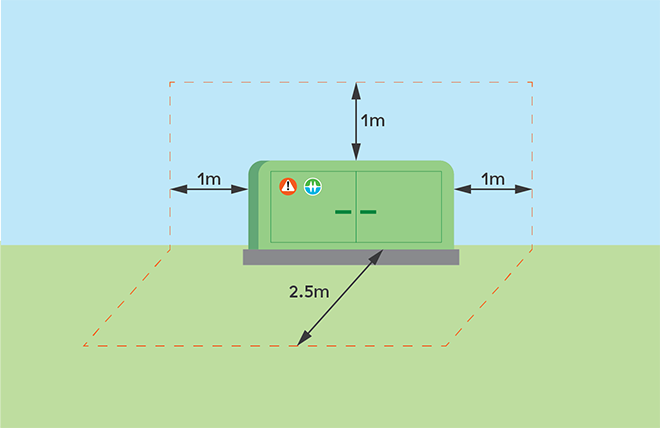 1m

1m

1m

2.5m